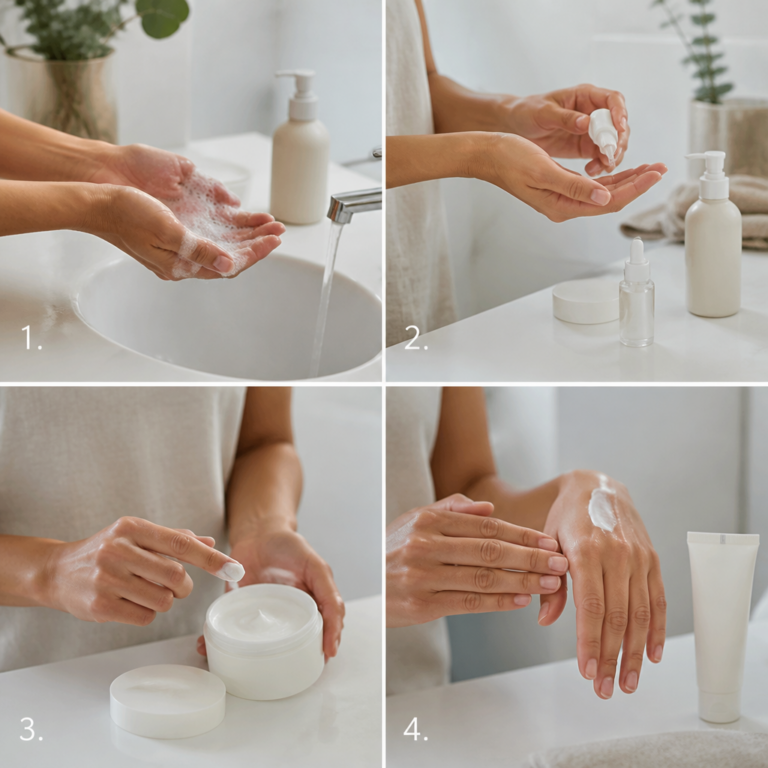 1.

2.

3.

4.