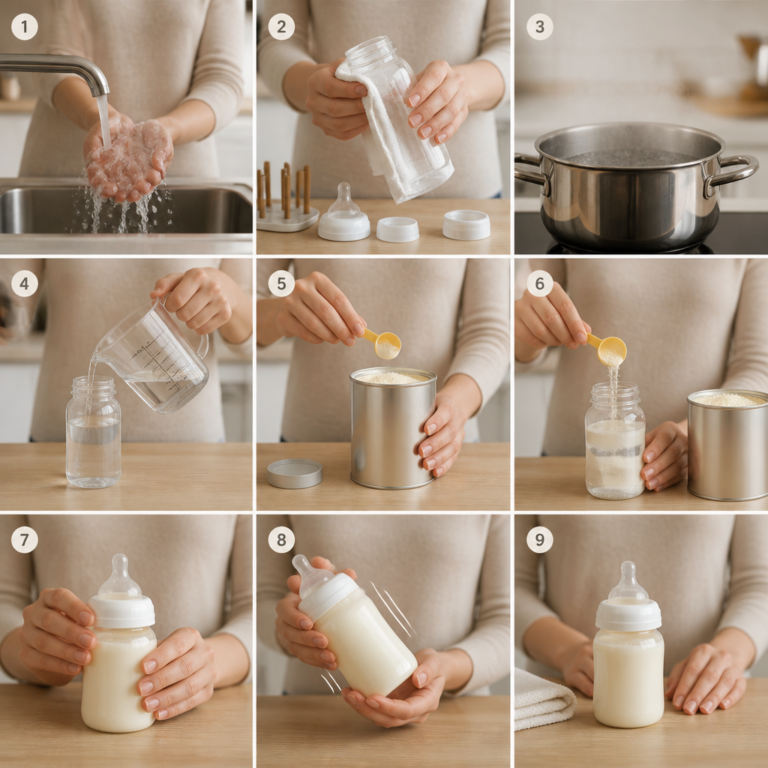 1
2
3
4
5
6
7
8
9