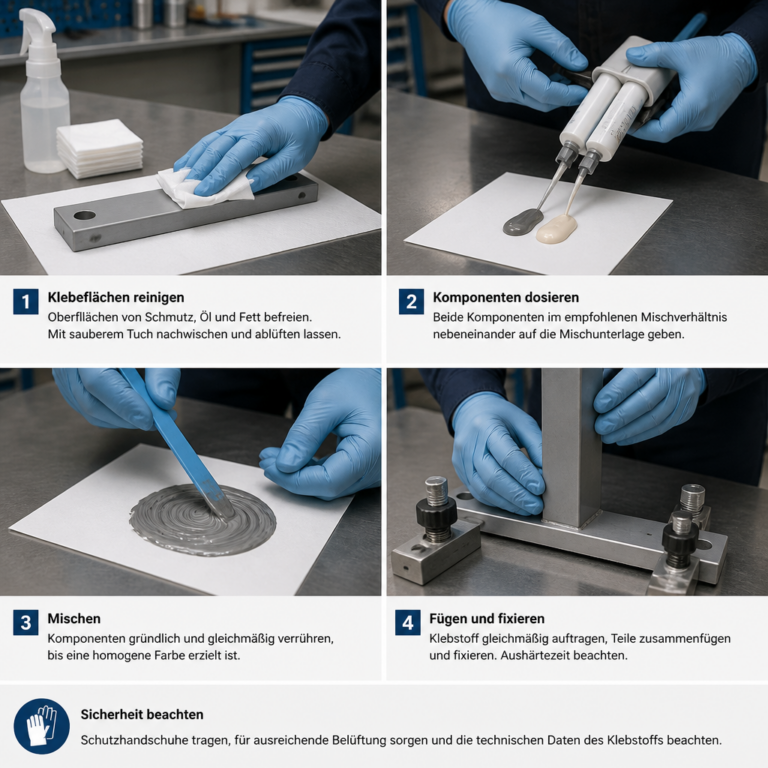 1 Klebeflächen reinigen
Oberflächen von Schmutz, Öl und Fett befreien. Mit sauberem Tuch nachwischen und ablüften lassen.

2 Komponenten dosieren
Beide Komponenten im empfohlenen Mischverhältnis nebeneinander auf die Mischunterlage geben.

3 Mischen
Komponenten gründlich und gleichmäßig verrühren, bis eine homogene Farbe erzielt ist.

4 Fügen und fixieren
Klebstoff gleichmäßig auftragen, Teile zusammenfügen und fixieren. Aushärtezeit beachten.

Sicherheit beachten
Schutzhandschuhe tragen, für ausreichende Belüftung sorgen und die technischen Daten des Klebstoffs beachten.