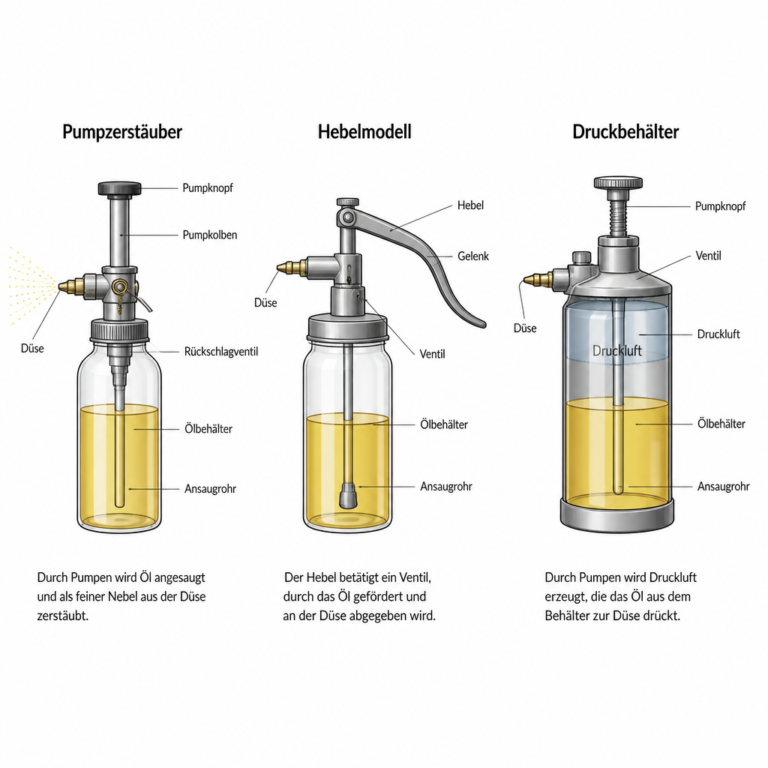 Pumpzerstäuber

Pumpknopf

Pumpkolben

Düse

Rückschlagventil

Ölbehälter

Ansaugrohr

Durch Pumpen wird Öl angesaugt und als feiner Nebel aus der Düse zerstäubt.

Hebelmodell

Hebel

Gelenk

Düse

Ventil

Ölbehälter

Ansaugrohr

Der Hebel betätigt ein Ventil, durch das Öl gefördert und an der Düse abgegeben wird.

Druckbehälter

Pumpknopf

Ventil

Düse

Druckluft

Druckluft

Ölbehälter

Ansaugrohr

Durch Pumpen wird Druckluft erzeugt, die das Öl aus dem Behälter zur Düse drückt.